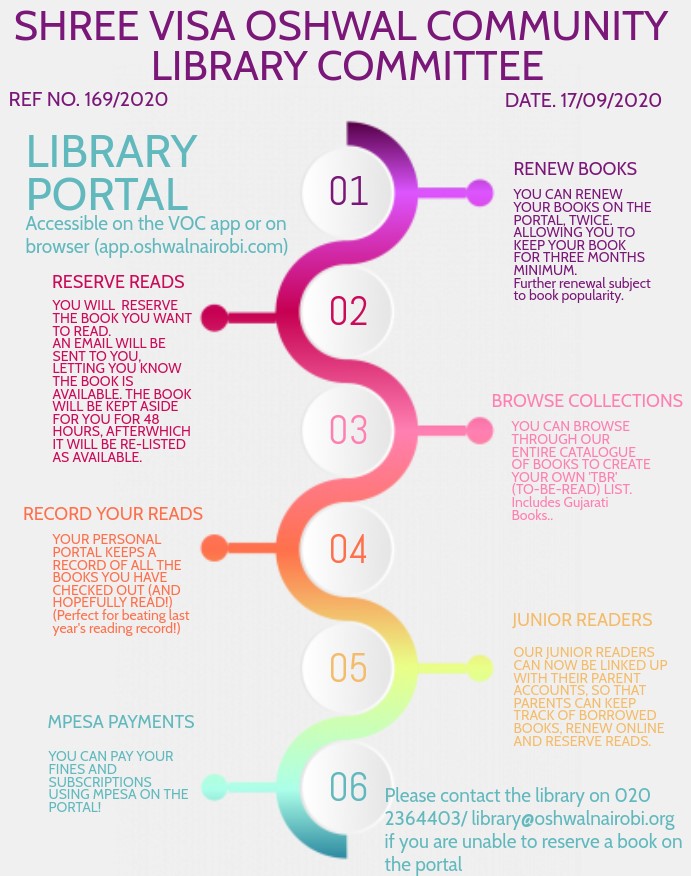 SHREE VISA OSHWAL COMMUNITY LIBRARY COMMITTEE

REF NO. 169/2020

DATE. 17/09/2020

LIBRARY PORTAL

Accessible on the VOC app or on browser (app.oshwalnairobi.com)

01

RENEW BOOKS

YOU CAN RENEW YOUR BOOKS ON THE PORTAL, TWICE. ALLOWING YOU TO KEEP YOUR BOOK FOR THREE MONTHS MINIMUM.
Further renewal subject to book popularity.

02

RESERVE READS

YOU WILL RESERVE THE BOOK YOU WANT TO READ.
AN EMAIL WILL BE SENT TO YOU, LETTING YOU KNOW THE BOOK IS AVAILABLE. THE BOOK WILL BE KEPT ASIDE FOR YOU FOR 48 HOURS, AFTERWHICH IT WILL BE RE-LISTED AS AVAILABLE.

03

BROWSE COLLECTIONS

YOU CAN BROWSE THROUGH OUR ENTIRE CATALOGUE OF BOOKS TO CREATE YOUR OWN 'TBR' (TO-BE-READ) LIST.
Includes Gujarati Books..

04

RECORD YOUR READS

YOUR PERSONAL PORTAL KEEPS A RECORD OF ALL THE BOOKS YOU HAVE CHECKED OUT (AND HOPEFULLY READ!)
(Perfect for beating last year's reading record!)

05

JUNIOR READERS

OUR JUNIOR READERS CAN NOW BE LINKED UP WITH THEIR PARENT ACCOUNTS, SO THAT PARENTS CAN KEEP TRACK OF BORROWED BOOKS, RENEW ONLINE AND RESERVE READS.

06

MPESA PAYMENTS

YOU CAN PAY YOUR FINES AND SUBSCRIPTIONS USING MPESA ON THE PORTAL!

Please contact the library on 020 2364403/ library@oshwalnairobi.org if you are unable to reserve a book on the portal